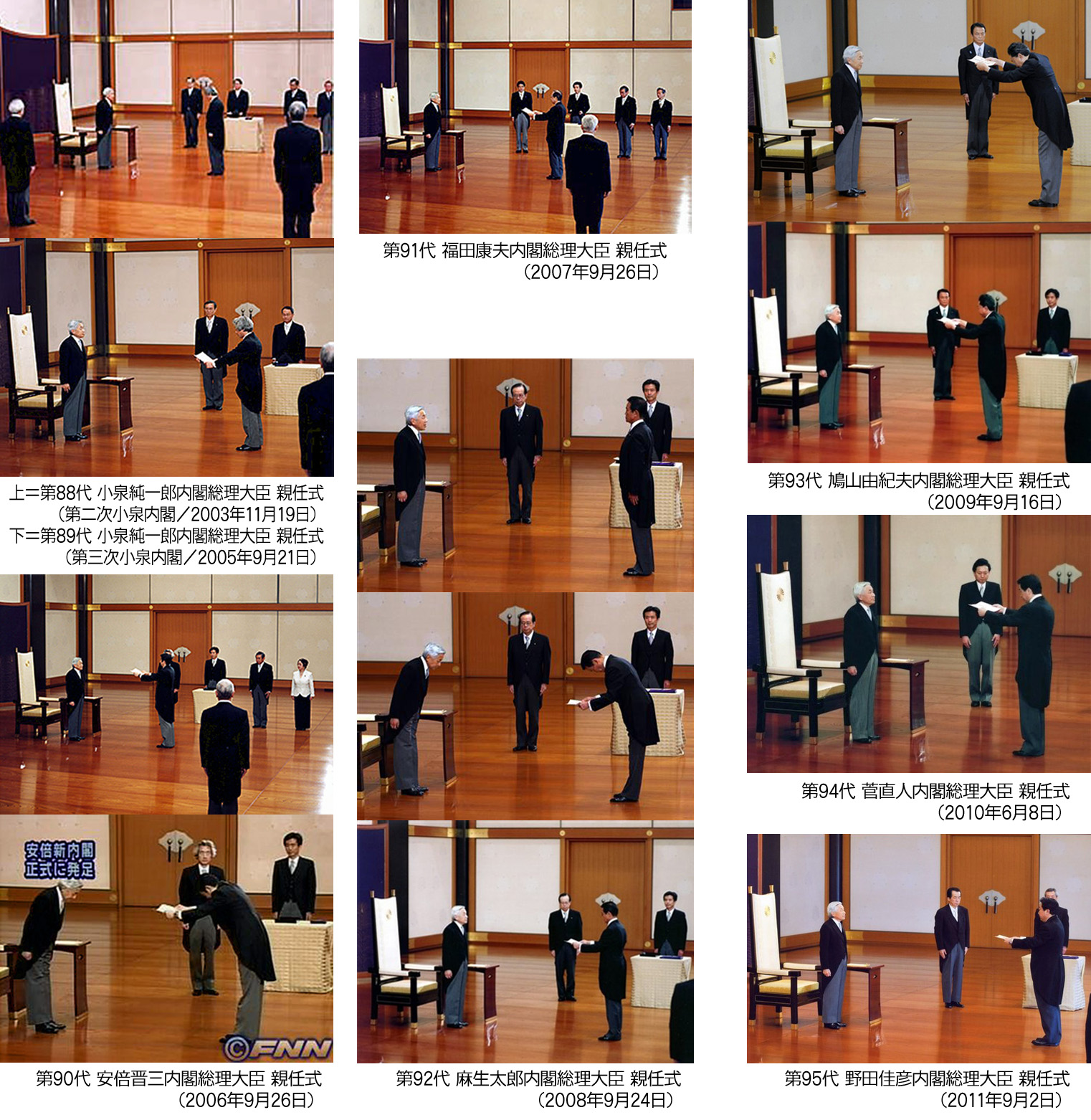 上＝第88代 小泉純一郎内閣総理大臣 親任式
（第二次小泉内閣／2003年11月19日）
下＝第89代 小泉純一郎内閣総理大臣 親任式
（第三次小泉内閣／2005年9月21日）

安倍新内閣
正式に発足

©FNN

第90代 安倍晋三内閣総理大臣 親任式
（2006年9月26日）

第91代 福田康夫内閣総理大臣 親任式
（2007年9月26日）

第92代 麻生太郎内閣総理大臣 親任式
（2008年9月24日）

第93代 鳩山由紀夫内閣総理大臣 親任式
（2009年9月16日）

第94代 菅直人内閣総理大臣 親任式
（2010年6月8日）

第95代 野田佳彦内閣総理大臣 親任式
（2011年9月2日）